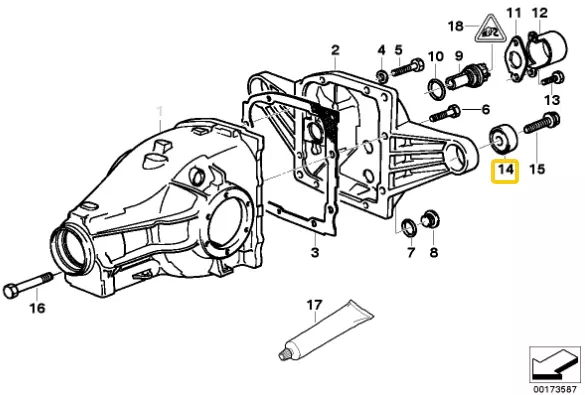 18
11
12
2
4
5
10
9
13
1
6
14
15
3
7
8
16
17
00173587