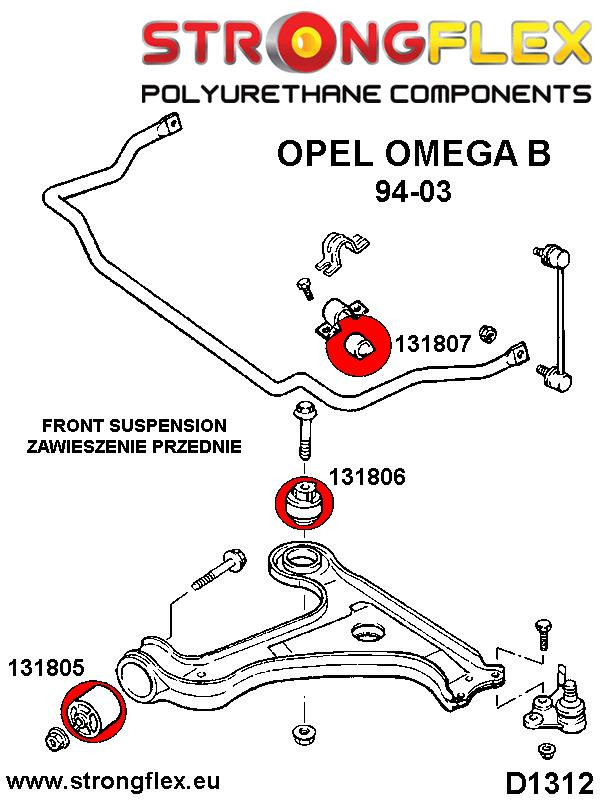 STRONGFLEX
POLYURETHANE COMPONENTS

OPEL OMEGA B
94-03

131807

FRONT SUSPENSION
ZAWIESZENIE PRZEDNIE

131806

131805

www.strongflex.eu

D1312